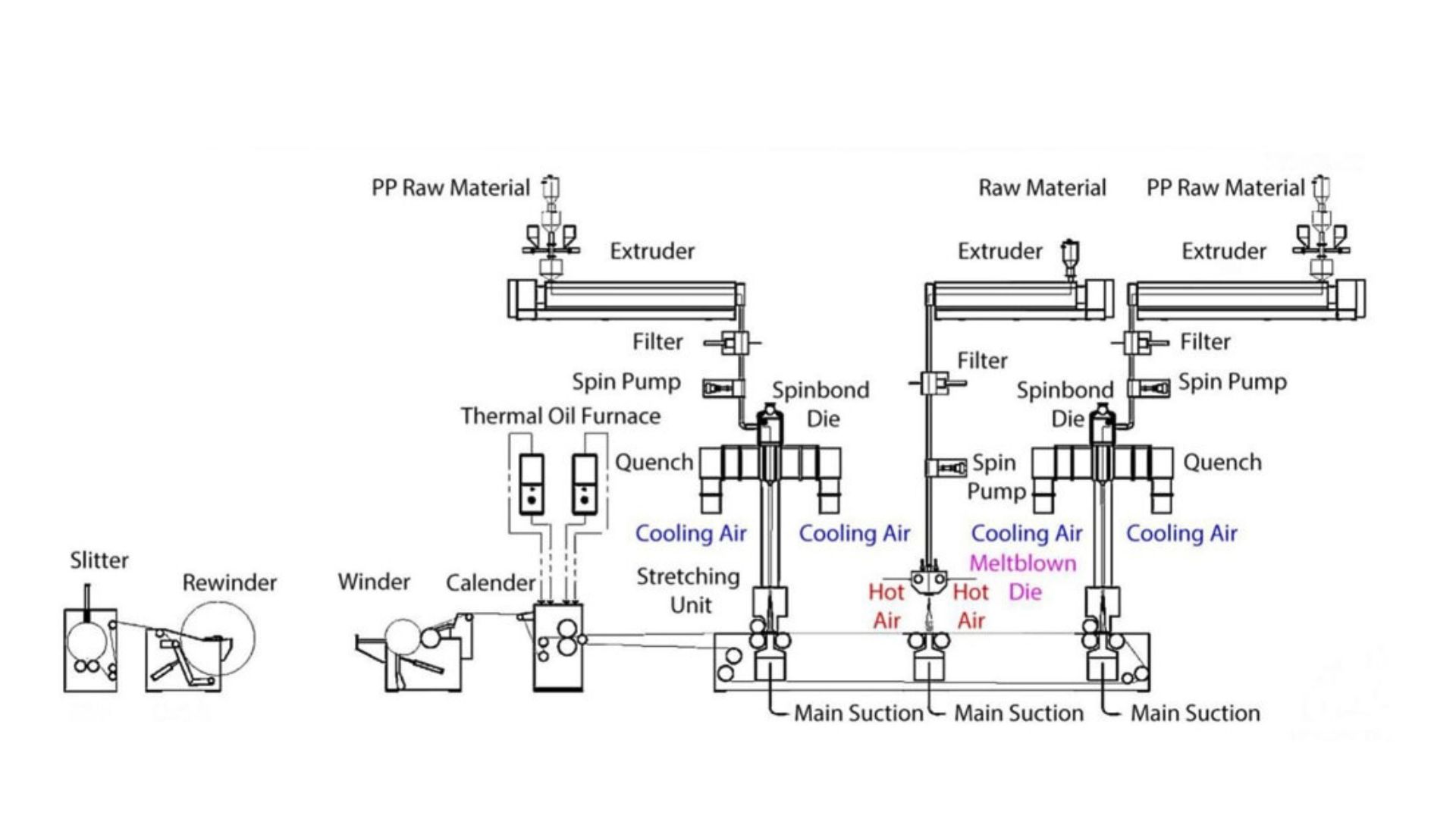 PP Raw Material

Raw Material

PP Raw Material

Extruder

Extruder

Extruder

Filter

Filter

Filter

Spin Pump

Spinbond Die

Spinbond Die

Spin Pump

Thermal Oil Furnace

Quench

Spin Pump

Quench

Cooling Air

Cooling Air

Cooling Air

Cooling Air

Meltblown Die

Slitter

Rewinder

Winder

Calender

Stretching Unit

Hot Air

Hot Air

Main Suction

Main Suction

Main Suction